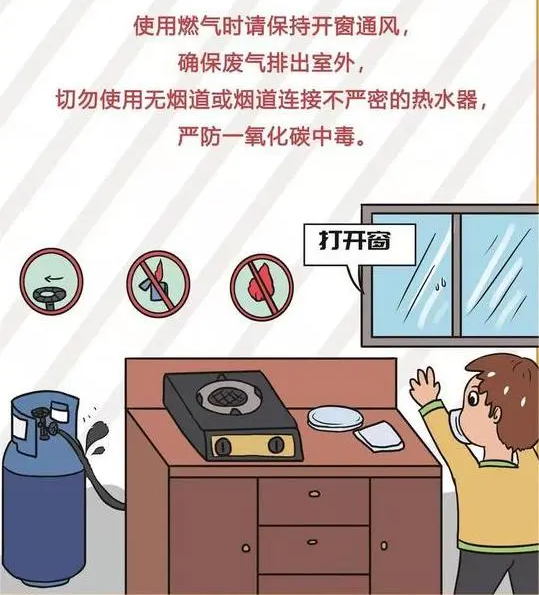 使用燃气时请保持开窗通风，
确保废气排出室外，
切勿使用无烟道或烟道连接不严密的热水器，
严防一氧化碳中毒。

打开窗